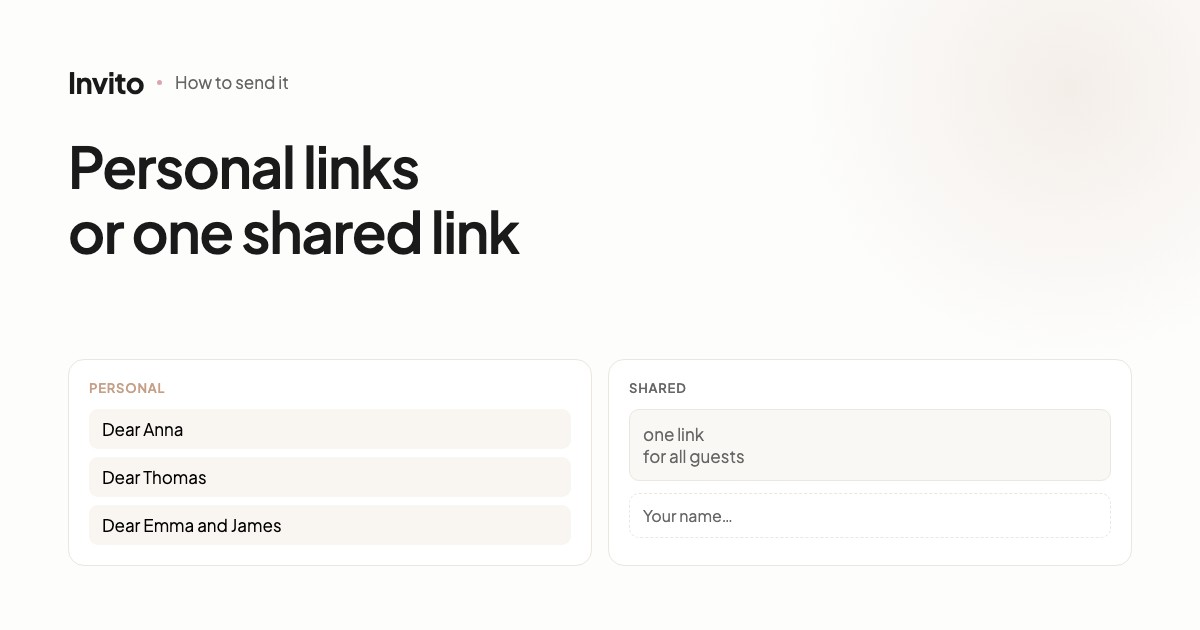 Invito • How to send it

Personal links
or one shared link

PERSONAL

Dear Anna

Dear Thomas

Dear Emma and James

SHARED

one link
for all guests

Your name...